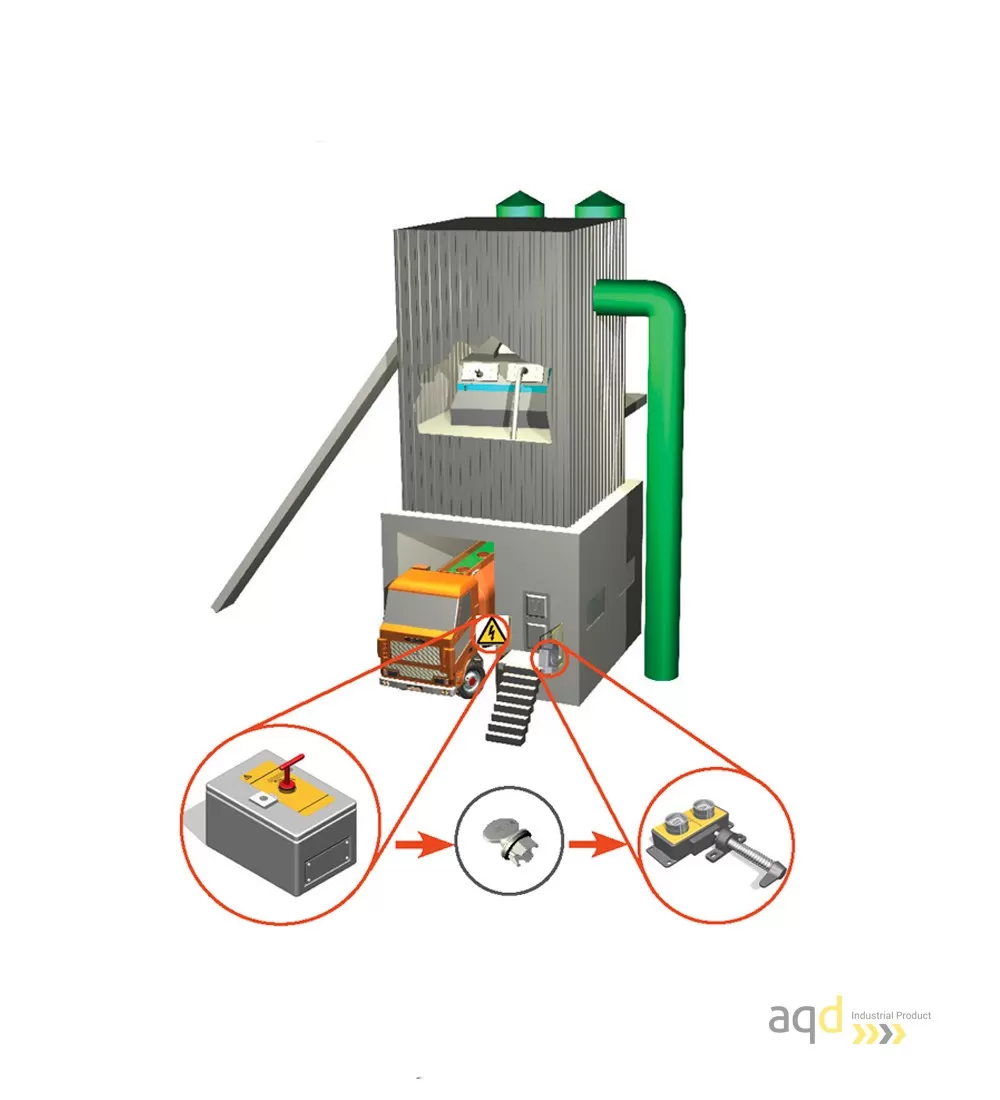 aqd Industrial Product